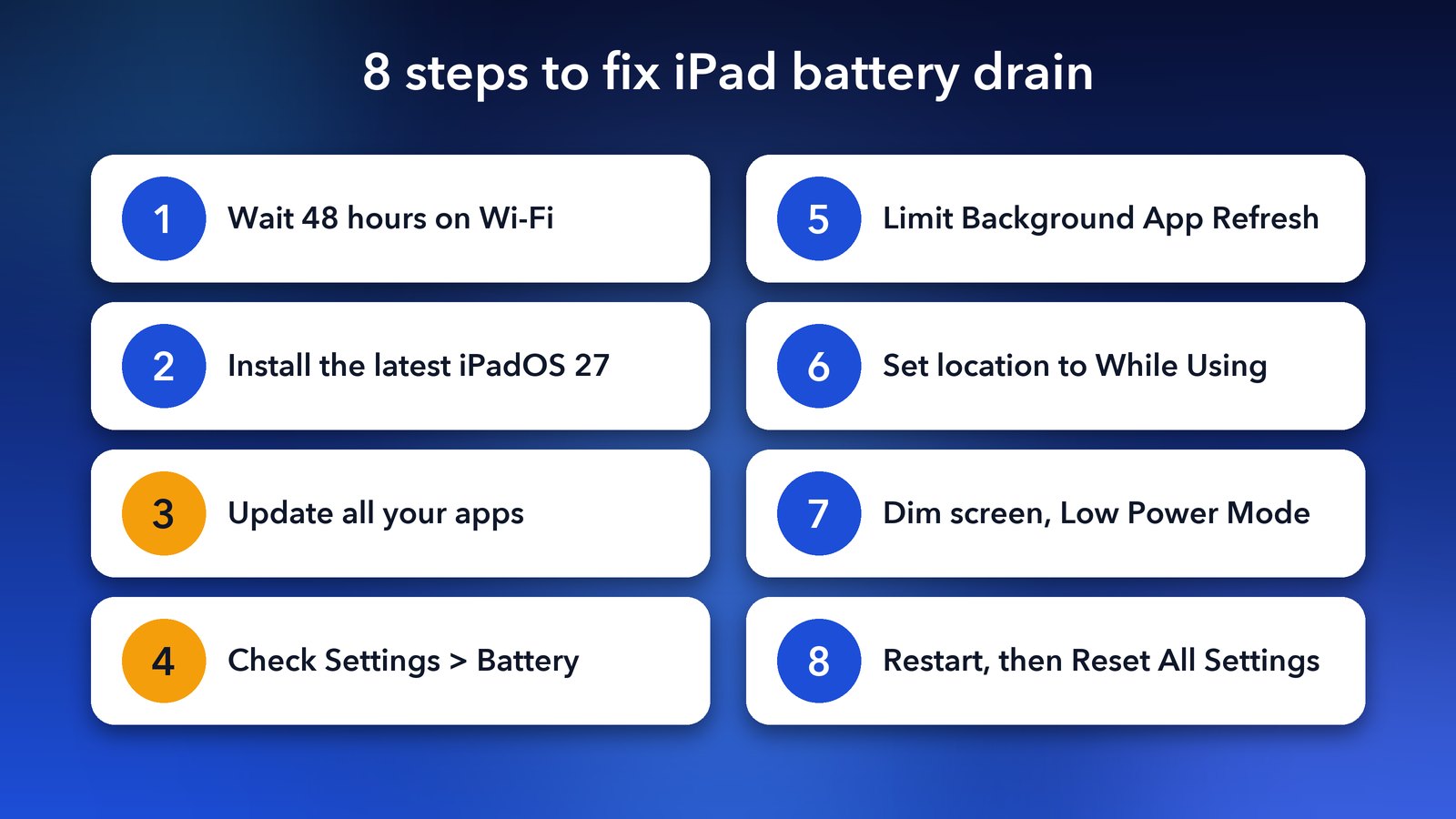 8 steps to fix iPad battery drain

1 Wait 48 hours on Wi-Fi

2 Install the latest iPadOS 27

3 Update all your apps

4 Check Settings > Battery

5 Limit Background App Refresh

6 Set location to While Using

7 Dim screen, Low Power Mode

8 Restart, then Reset All Settings